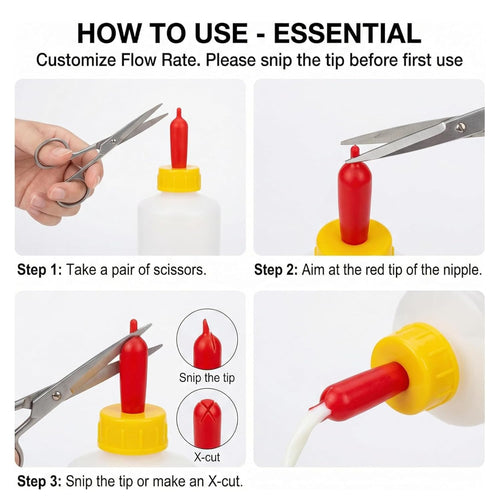 HOW TO USE - ESSENTIAL
Customize Flow Rate. Please snip the tip before first use

Step 1: Take a pair of scissors.

Step 2: Aim at the red tip of the nipple.

Snip the tip

X-cut

Step 3: Snip the tip or make an X-cut.